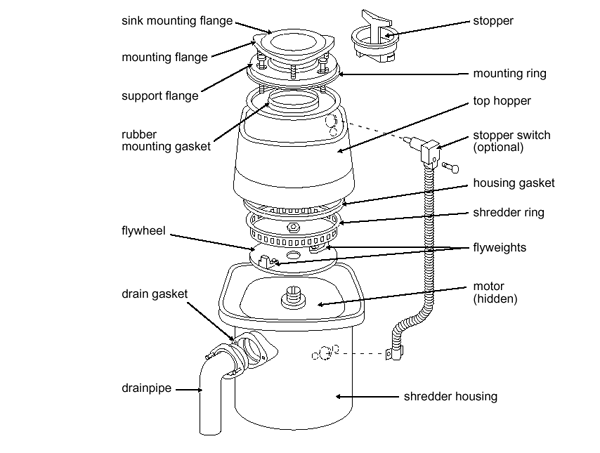 sink mounting flange
mounting flange
support flange
rubber mounting gasket
flywheel
drain gasket
drainpipe
stopper
mounting ring
top hopper
stopper switch (optional)
housing gasket
shredder ring
flyweights
motor (hidden)
shredder housing